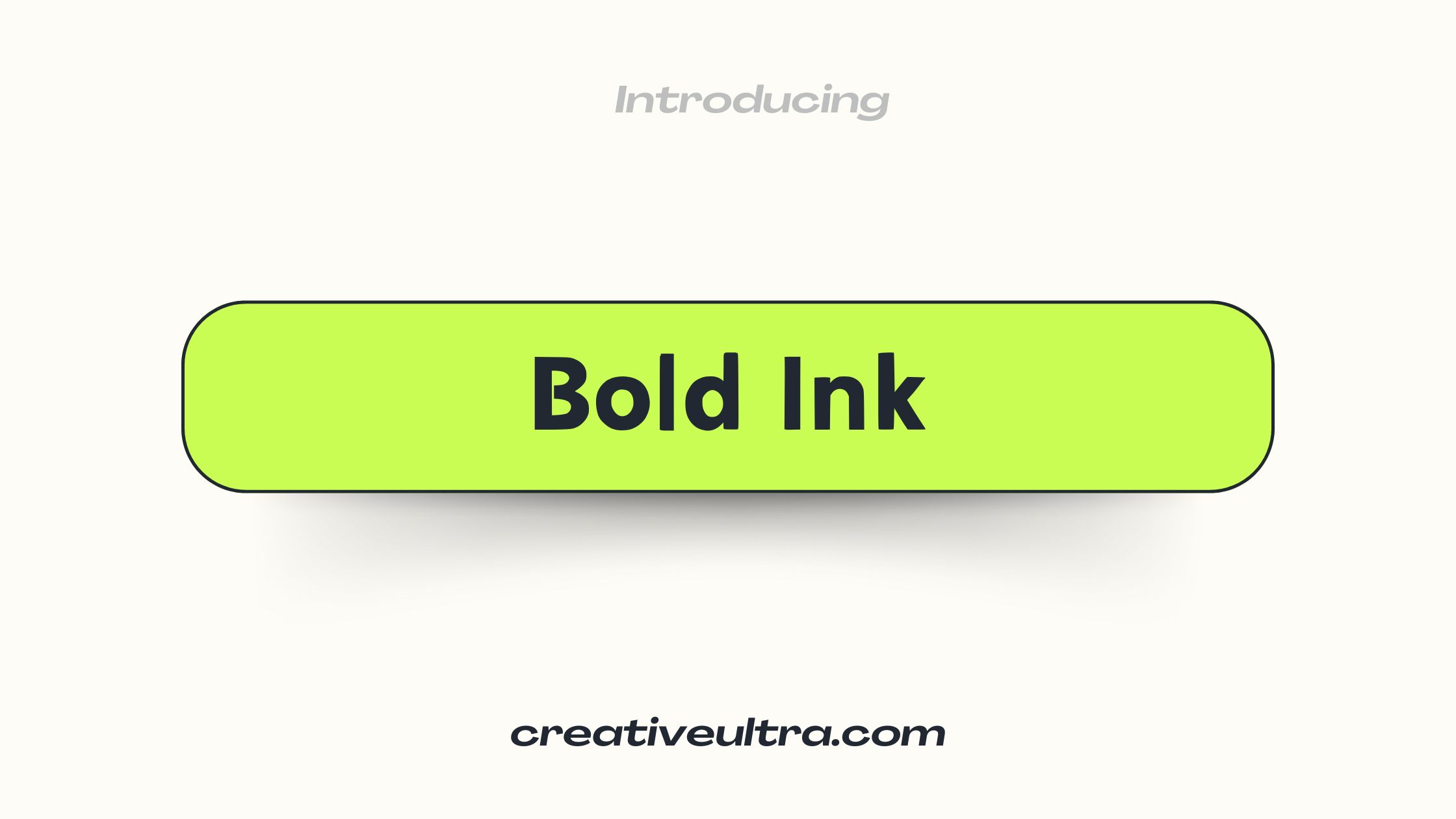 Introducing

Bold Ink

creativeultra.com